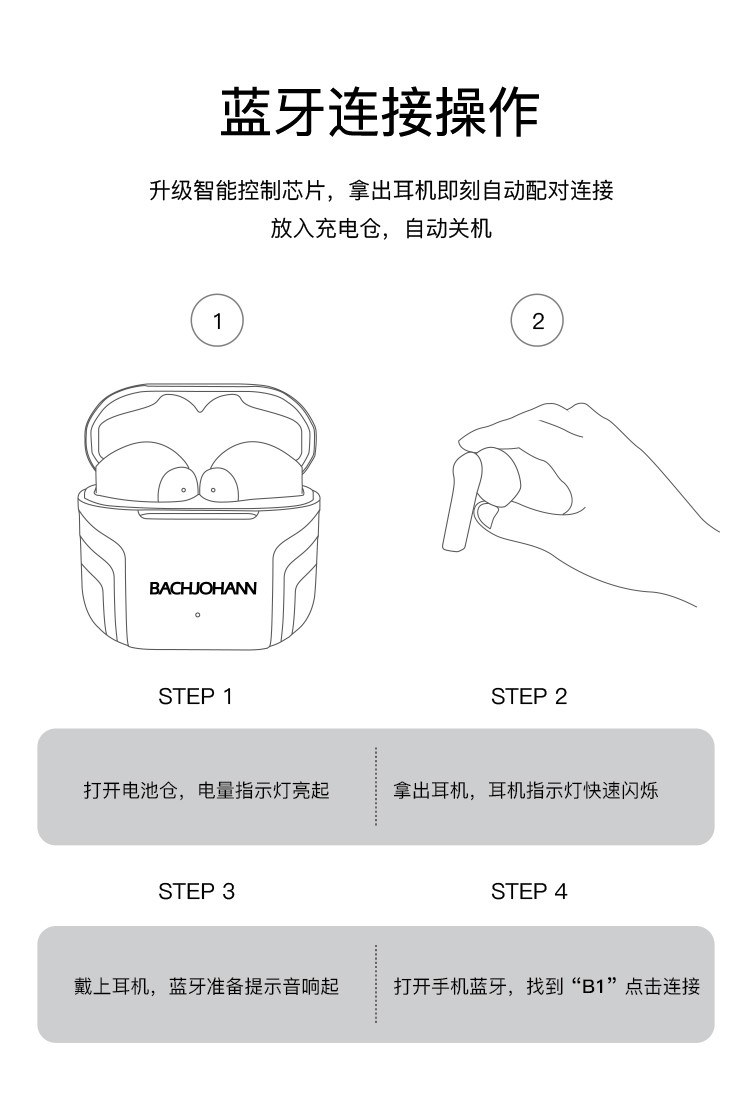 蓝牙连接操作

升级智能控制芯片，拿出耳机即刻自动配对连接
放入充电仓，自动关机

1

2

BACHJOHANN

STEP 1

STEP 2

打开电池仓，电量指示灯亮起

拿出耳机，耳机指示灯快速闪烁

STEP 3

STEP 4

戴上耳机，蓝牙准备提示音响起

打开手机蓝牙，找到“B1”点击连接